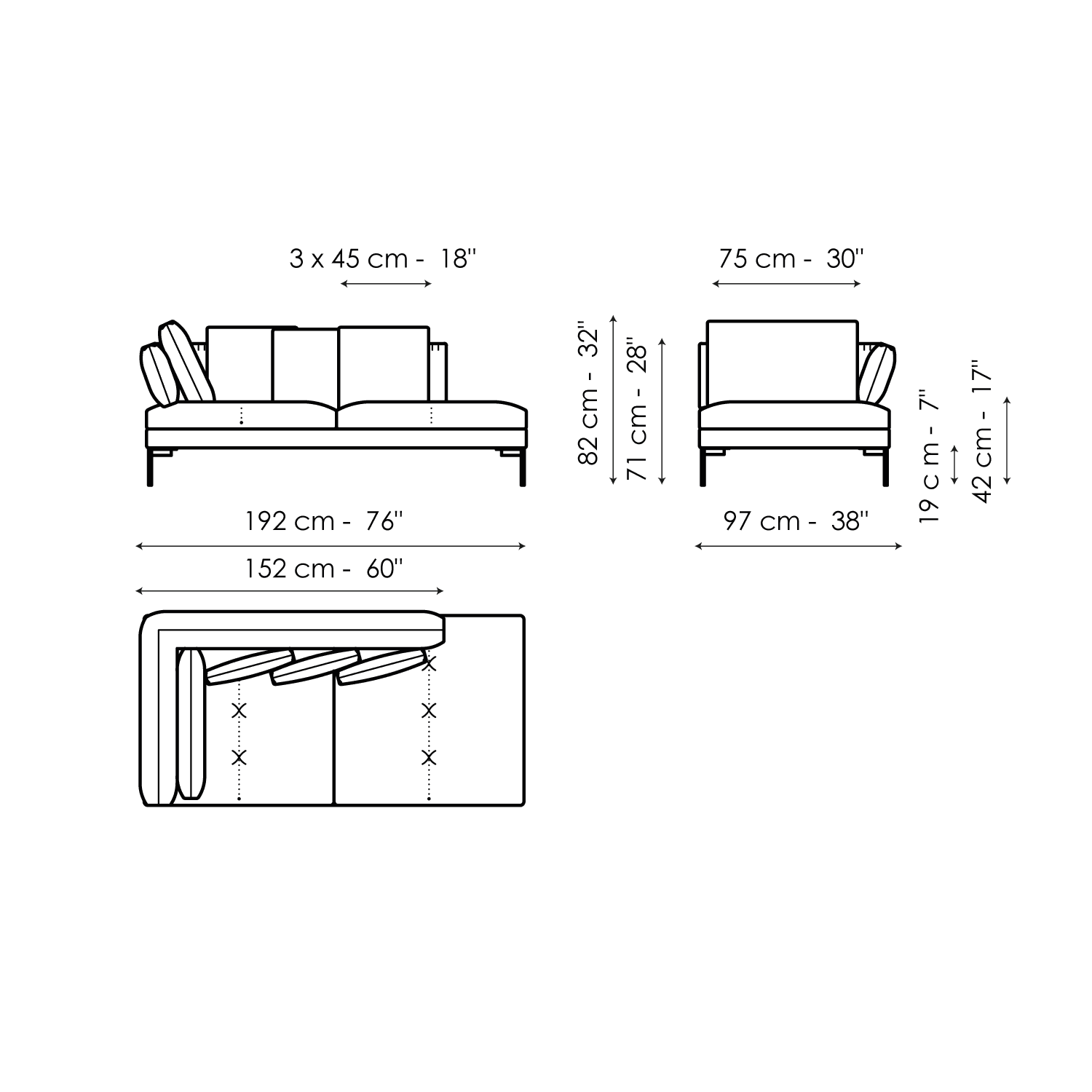 3 x 45 cm - 18''

75 cm - 30''

82 cm - 32''

71 cm - 28''

19 c m - 7''

42 cm - 17''

192 cm - 76''

97 cm - 38''

152 cm - 60''