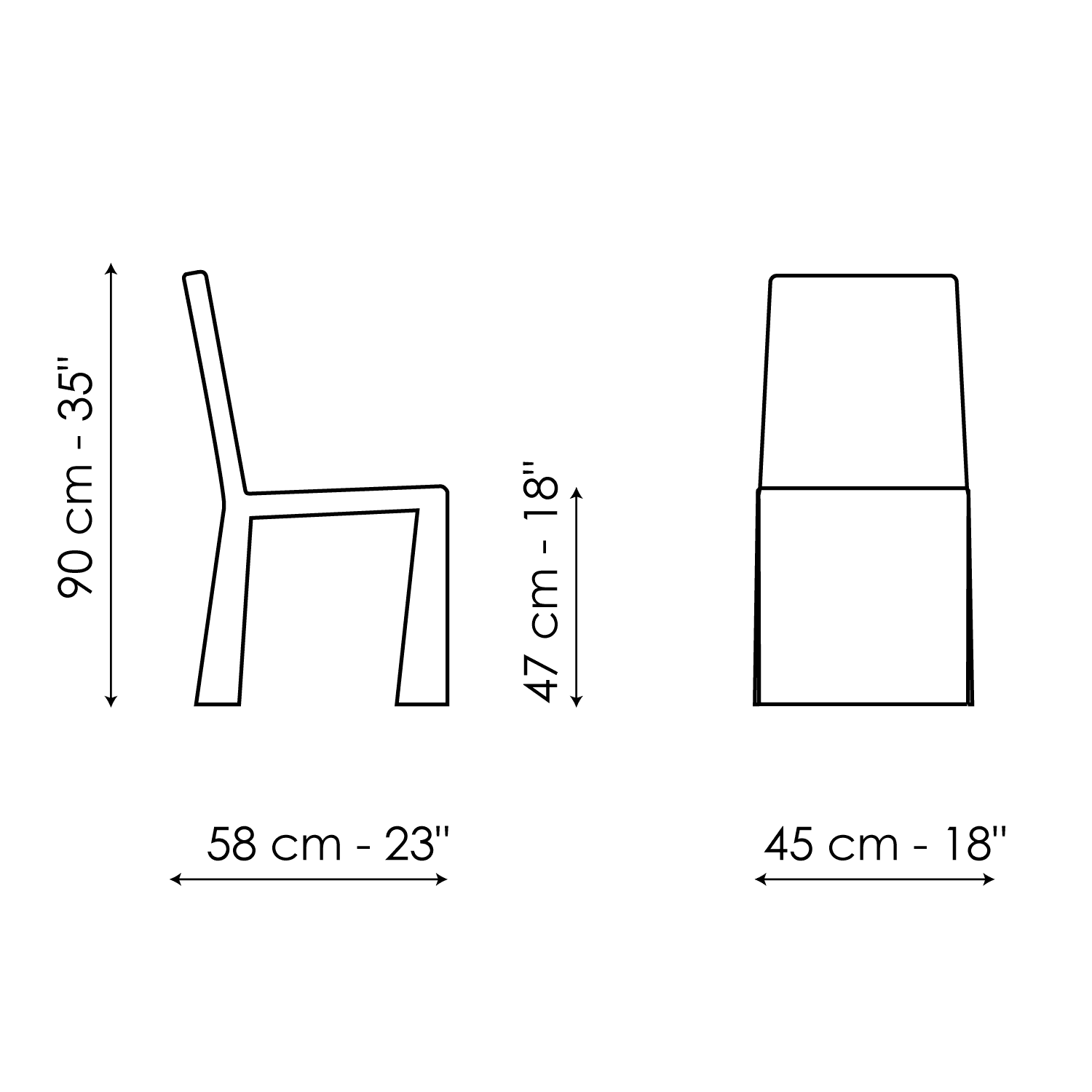 90 cm - 35''

47 cm - 18''

58 cm - 23''

45 cm - 18''