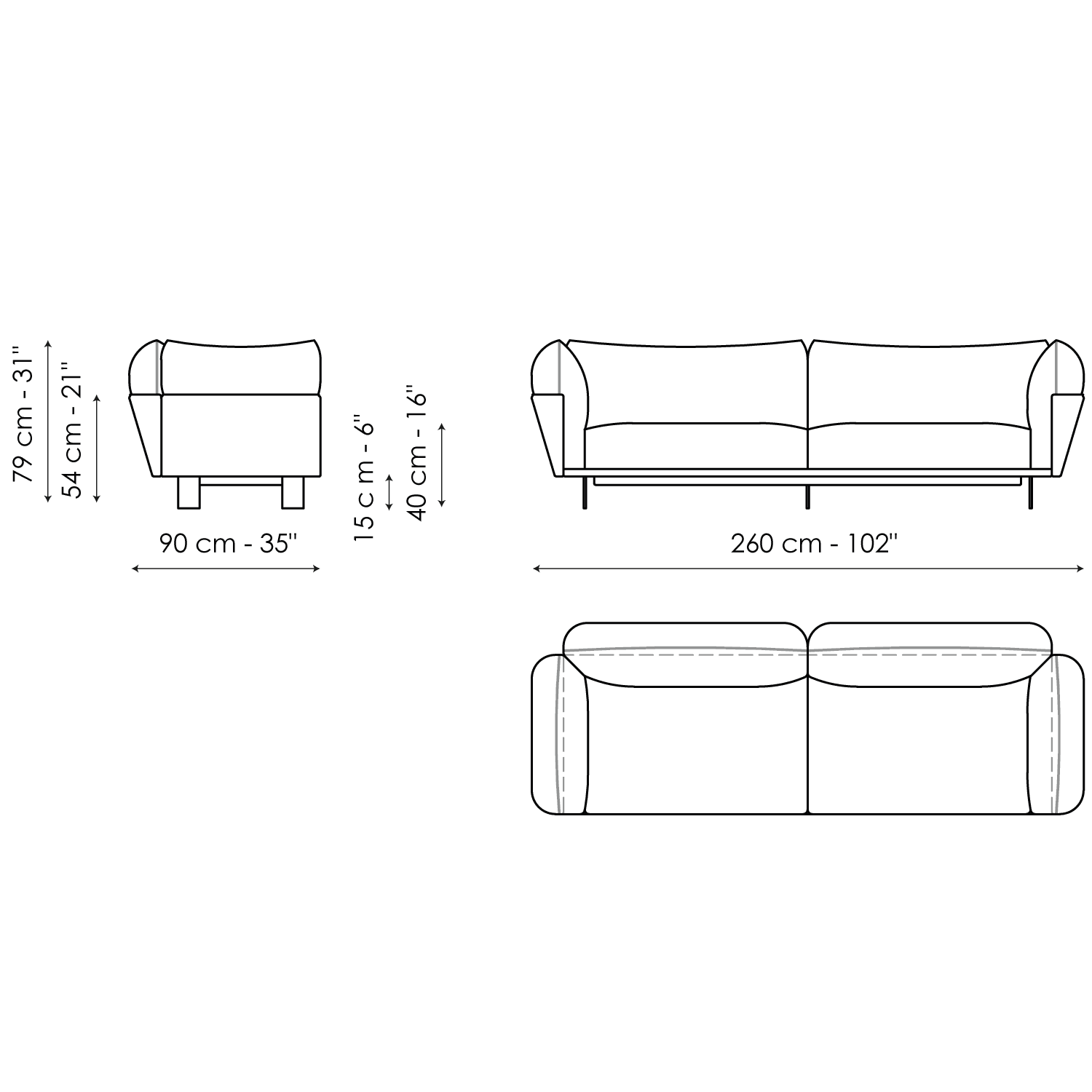 79 cm - 31''

54 cm - 21''

90 cm - 35''

15 c m - 6''

40 cm - 16''

260 cm - 102''